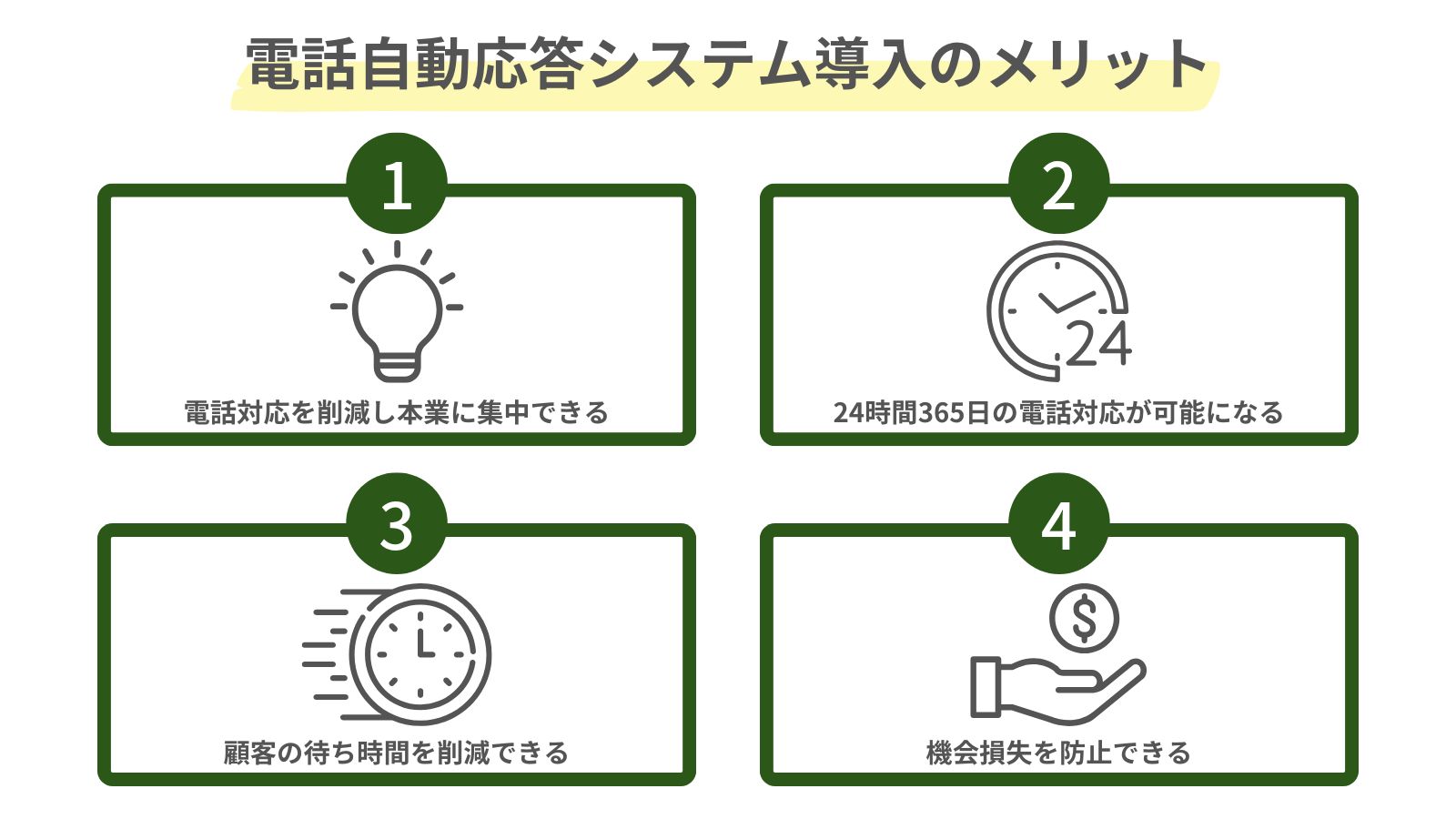 電話自動応答システム導入のメリット

1

電話対応を削減し本業に集中できる

2

24

24時間365日の電話対応が可能になる

3

顧客の待ち時間を削減できる

4

$

機会損失を防止できる