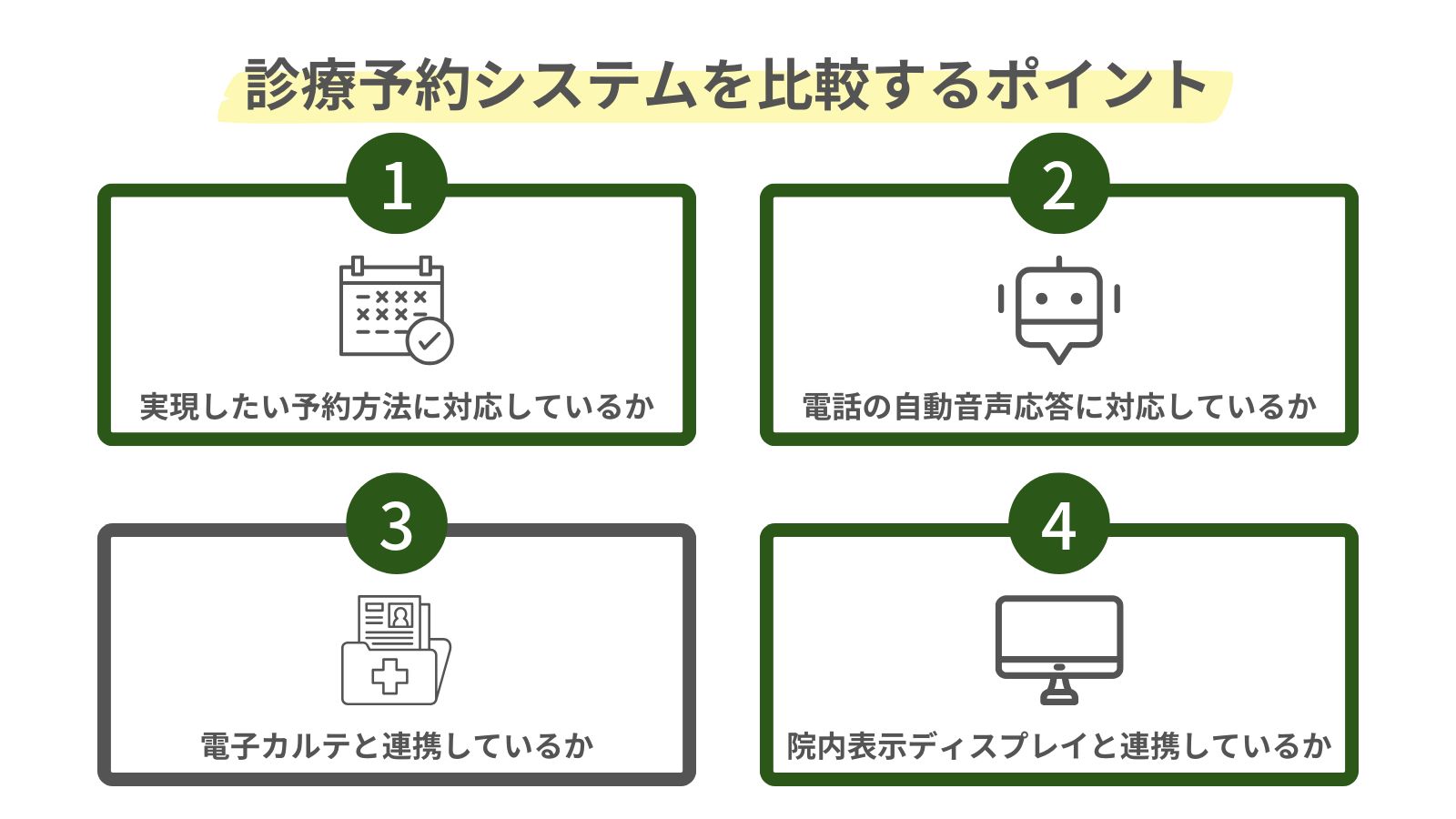 診療予約システムを比較するポイント

1
実現したい予約方法に対応しているか

2
電話の自動音声応答に対応しているか

3
電子カルテと連携しているか

4
院内表示ディスプレイと連携しているか