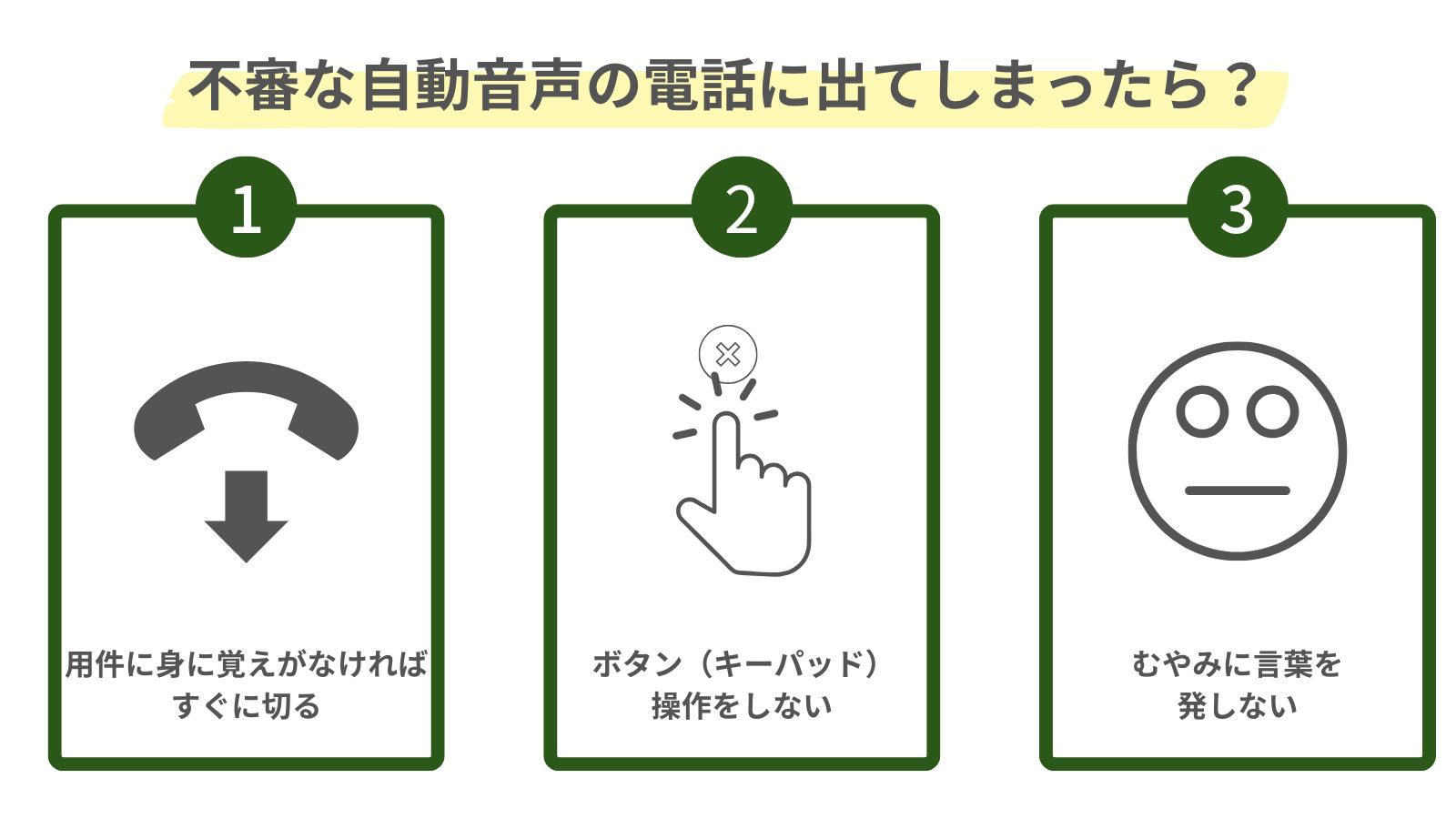 不審な自動音声の電話に出てしまったら？

1

用件に身に覚えがなければすぐに切る

2

ボタン（キーパッド）操作をしない

3

むやみに言葉を発しない