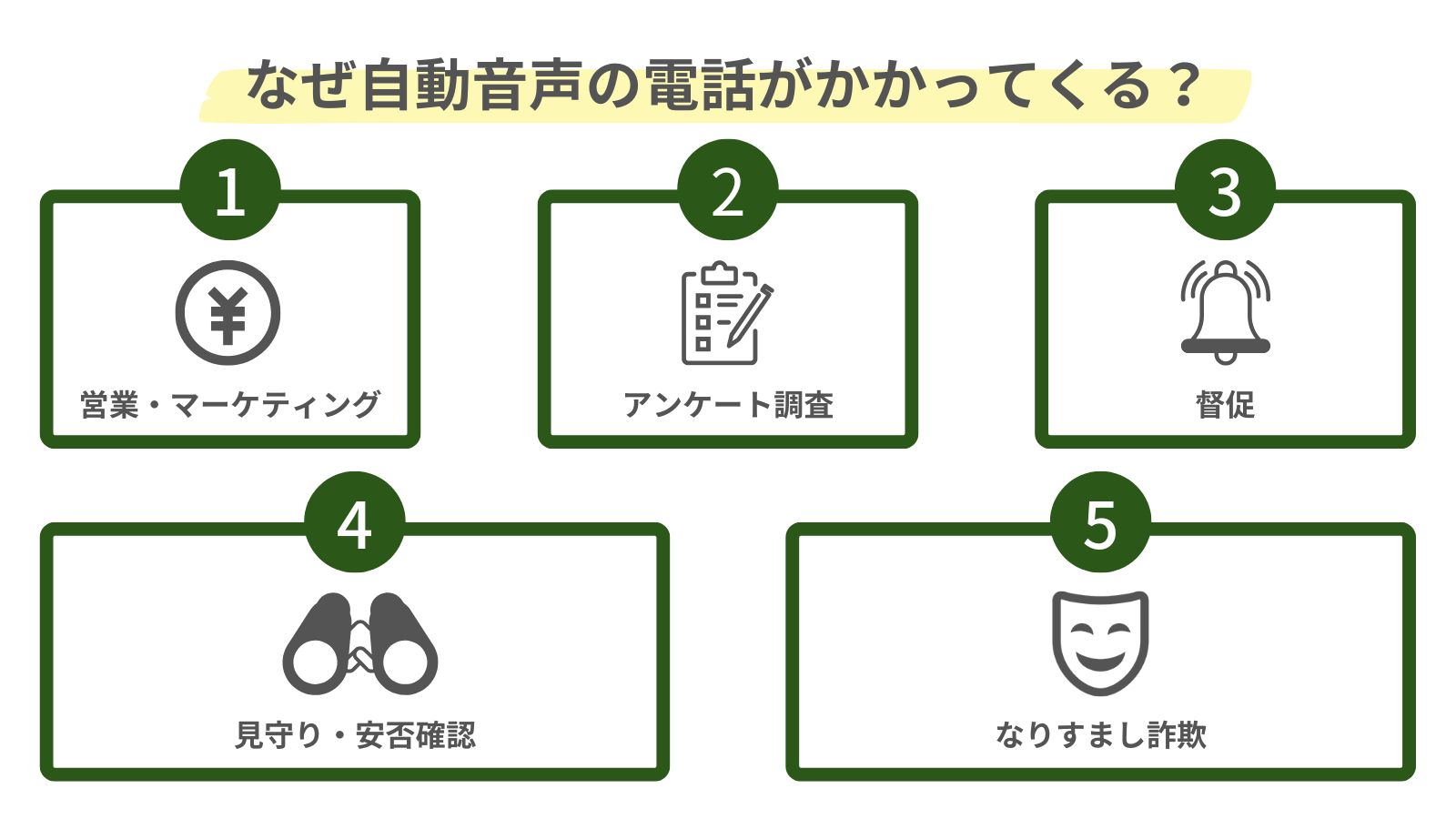 なぜ自動音声の電話がかかってくる？

1
¥
営業・マーケティング

2
アンケート調査

3
督促

4
見守り・安否確認

5
なりすまし詐欺