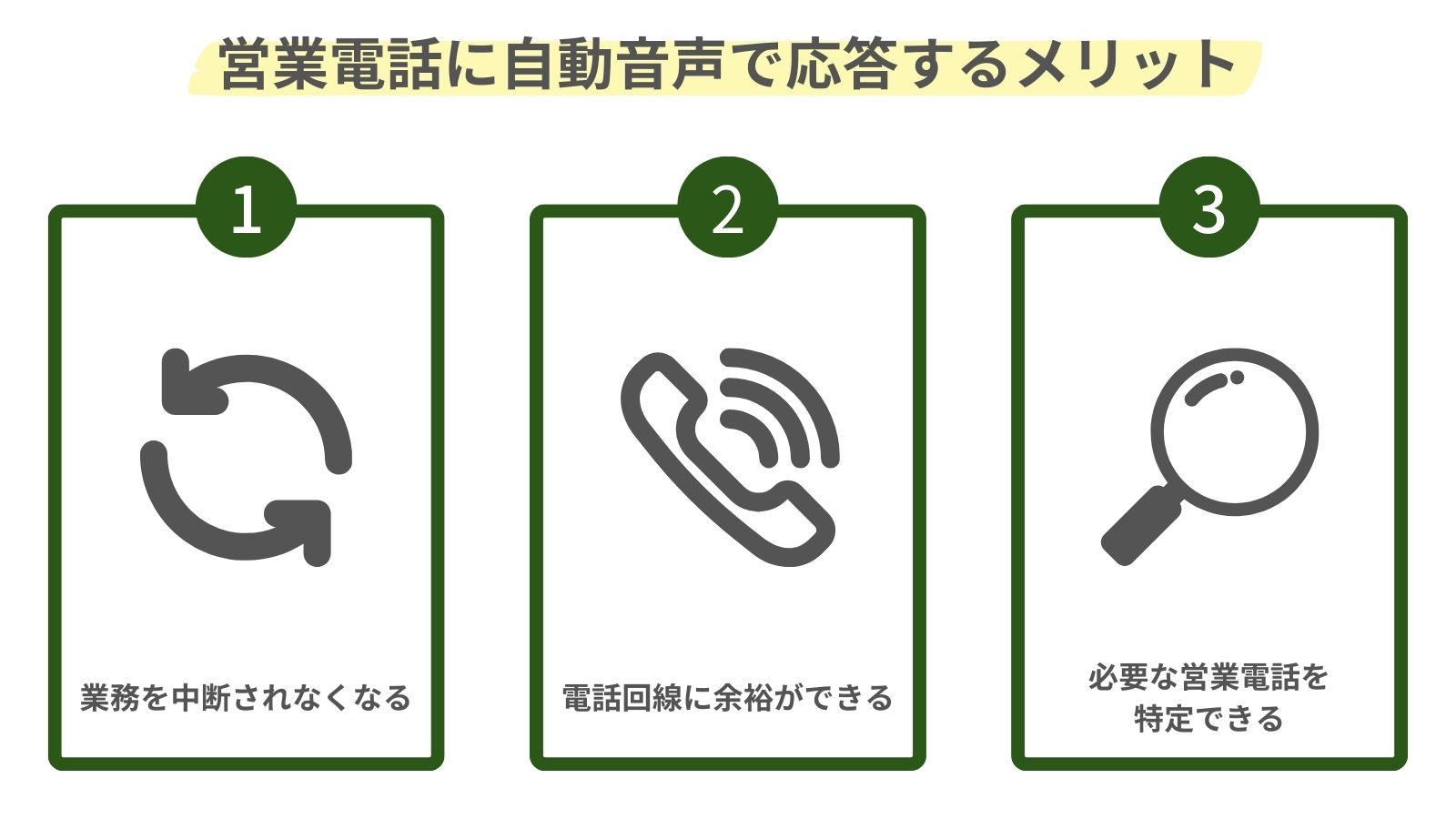 営業電話に自動音声で応答するメリット

1

業務を中断されなくなる

2

電話回線に余裕ができる

3

必要な営業電話を特定できる