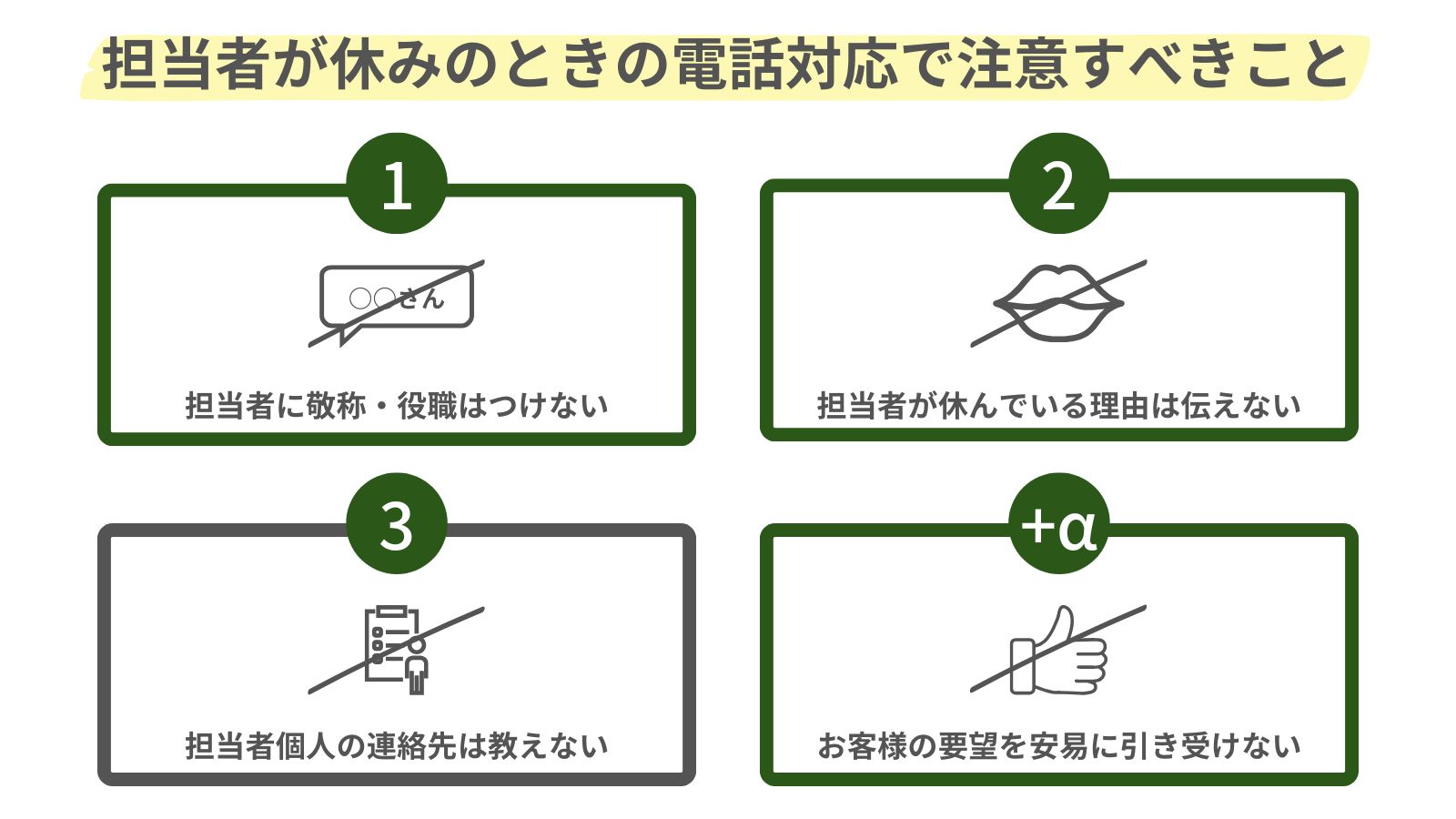 担当者が休みのときの電話対応で注意すべきこと

1

○○さん

担当者に敬称・役職はつけない

2

担当者が休んでいる理由は伝えない

3

担当者個人の連絡先は教えない

+α

お客様の要望を安易に引き受けない